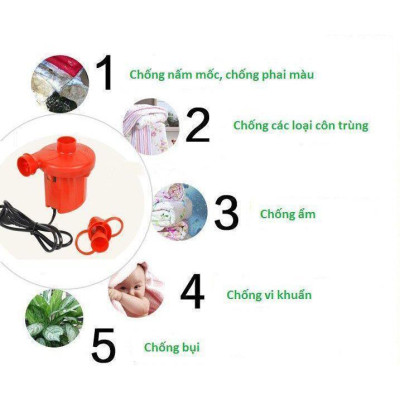 1 Chống nấm mốc, chống phai màu

2 Chống các loại côn trùng

3 Chống ẩm

4 Chống vi khuẩn

5 Chống bụi