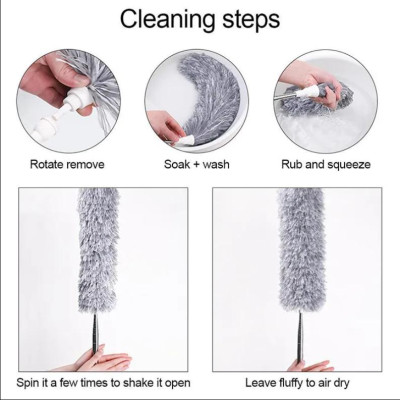 Cleaning steps

Rotate remove

Soak + wash

Rub and squeeze

Spin it a few times to shake it open

Leave fluffy to air dry