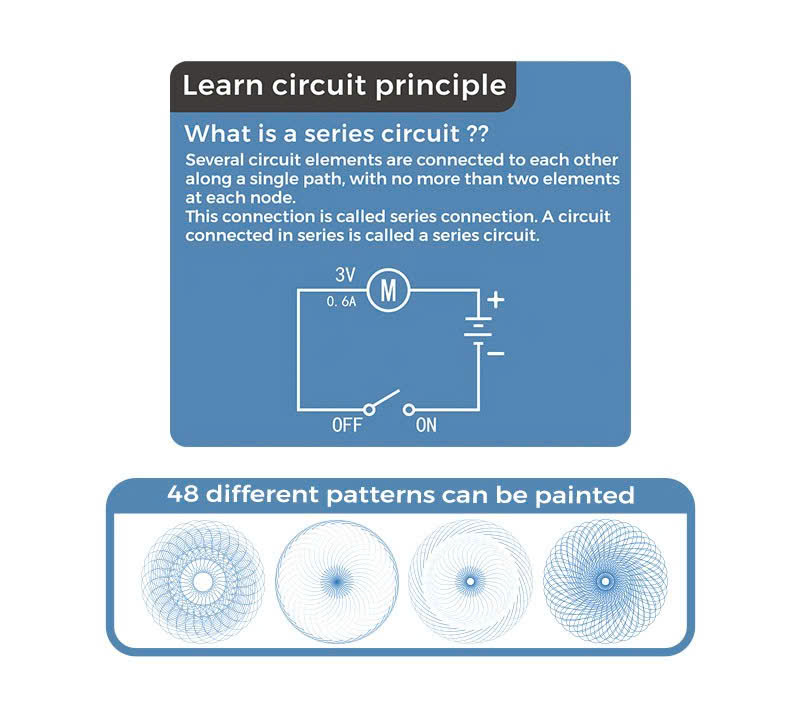 Learn circuit principle

What is a series circuit ??

Several circuit elements are connected to each other along a single path, with no more than two elements at each node.
This connection is called series connection. A circuit connected in series is called a series circuit.

3V
0.6A
M
+
−
OFF
ON

48 different patterns can be painted