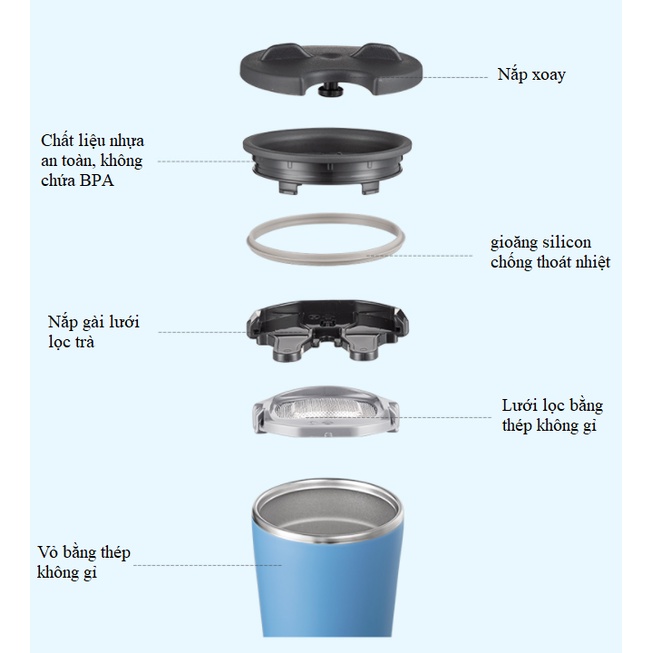 Nắp xoay

Chất liệu nhựa an toàn, không chứa BPA

gioăng silicon chống thoát nhiệt

Nắp gài lưới lọc trà

Lưới lọc bằng thép không gỉ

Vỏ bằng thép không gỉ