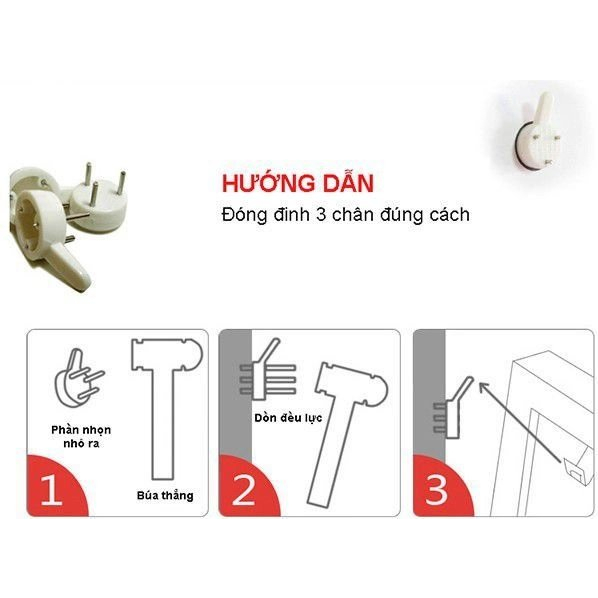 HƯỚNG DẪN
Đóng đinh 3 chân đúng cách

Phần nhọn nhô ra

Búa thẳng

1

Dồn đều lực

2

3