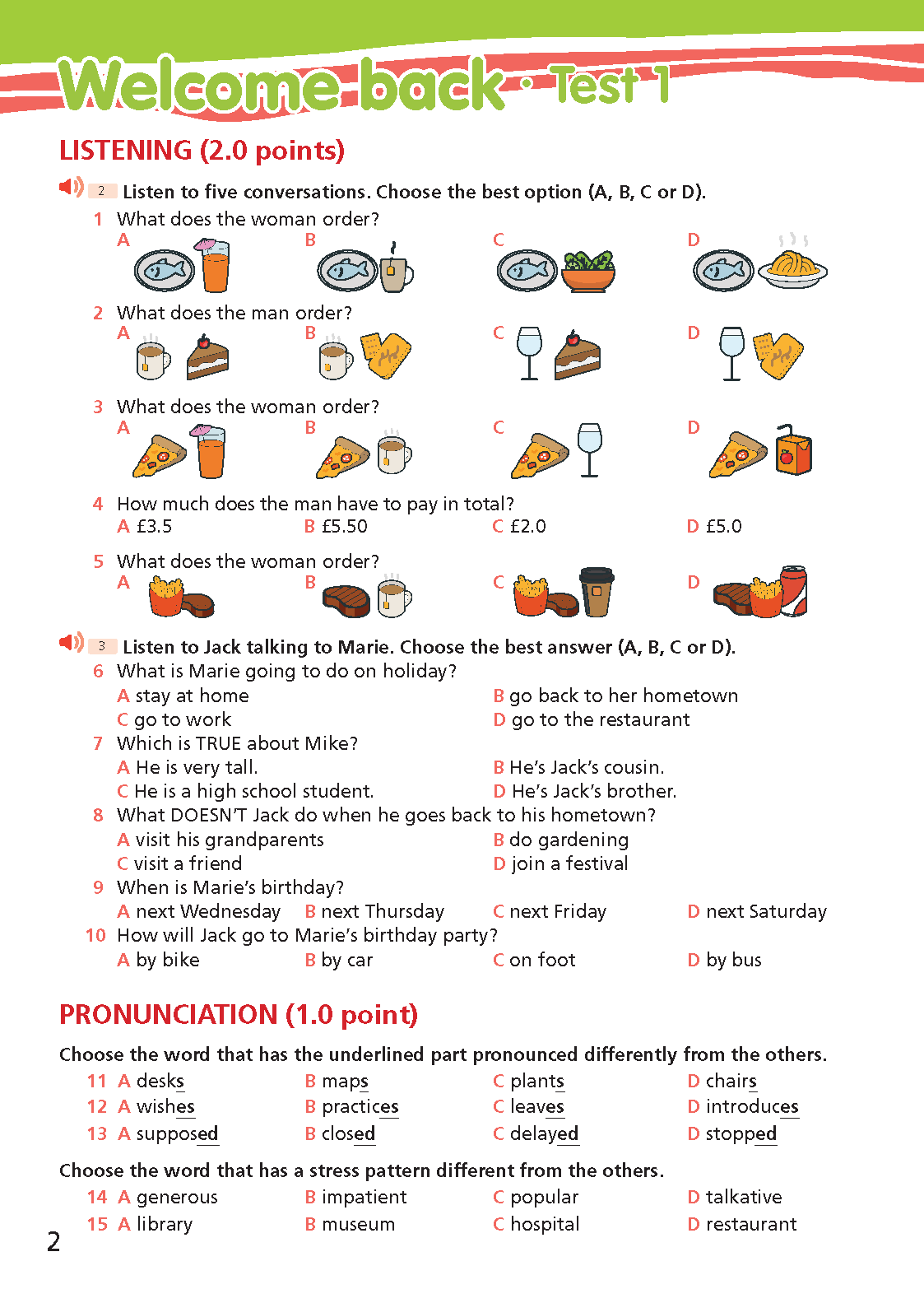 Welcome back · Test 1

LISTENING (2.0 points)

2 Listen to five conversations. Choose the best option (A, B, C or D).

1 What does the woman order?
A
B
C
D

2 What does the man order?
A
B
C
D

3 What does the woman order?
A
B
C
D

4 How much does the man have to pay in total?
A £3.5
B £5.50
C £2.0
D £5.0

5 What does the woman order?
A
B
C
D

3 Listen to Jack talking to Marie. Choose the best answer (A, B, C or D).

6 What is Marie going to do on holiday?
A stay at home
B go back to her hometown
C go to work
D go to the restaurant

7 Which is TRUE about Mike?
A He is very tall.
B He's Jack's cousin.
C He is a high school student.
D He's Jack's brother.

8 What DOESN'T Jack do when he goes back to his hometown?
A visit his grandparents
B do gardening
C visit a friend
D join a festival

9 When is Marie's birthday?
A next Wednesday
B next Thursday
C next Friday
D next Saturday

10 How will Jack go to Marie's birthday party?
A by bike
B by car
C on foot
D by bus

PRONUNCIATION (1.0 point)

Choose the word that has the underlined part pronounced differently from the others.

11 A desks B maps C plants D chairs
12 A wishes B practices C leaves D introduces
13 A supposed B closed C delayed D stopped

Choose the word that has a stress pattern different from the others.

14 A generous B impatient C popular D talkative
15 A library B museum C hospital D restaurant

2