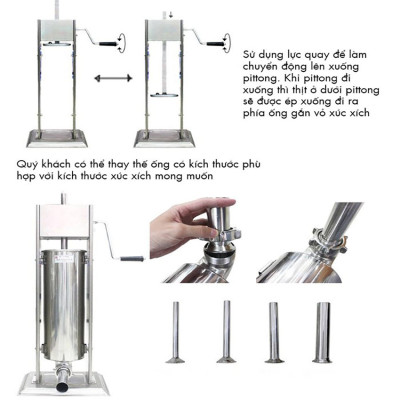 Sử dụng lực quay để làm chuyển động lên xuống pittong. Khi pittong đi xuống thì thịt ở dưới pittong sẽ được ép xuống đi ra phía ống gắn vỏ xúc xích

Quý khách có thể thay thế ống có kích thước phù hợp với kích thước xúc xích mong muốn