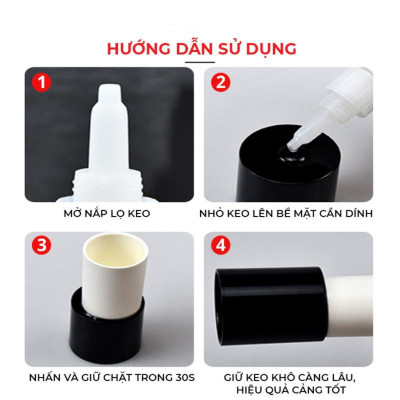 HƯỚNG DẪN SỬ DỤNG

1

MỞ NẮP LỌ KEO

2

NHỎ KEO LÊN BỀ MẶT CẦN DÍNH

3

NHẤN VÀ GIỮ CHẶT TRONG 30S

4

GIỮ KEO KHÔ CÀNG LÂU, HIỆU QUẢ CÀNG TỐT