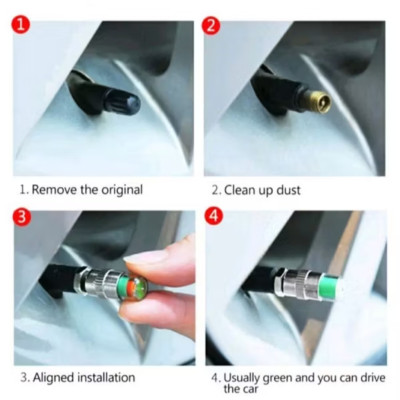 1

2

1. Remove the original

2. Clean up dust

3

4

3. Aligned installation

4. Usually green and you can drive the car