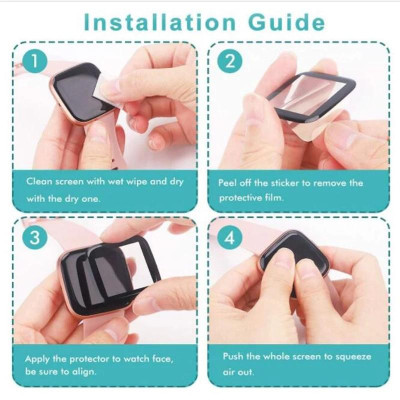 Installation Guide

1

Clean screen with wet wipe and dry with the dry one.

2

Peel off the sticker to remove the protective film.

3

Apply the protector to watch face, be sure to align.

4

Push the whole screen to squeeze air out.