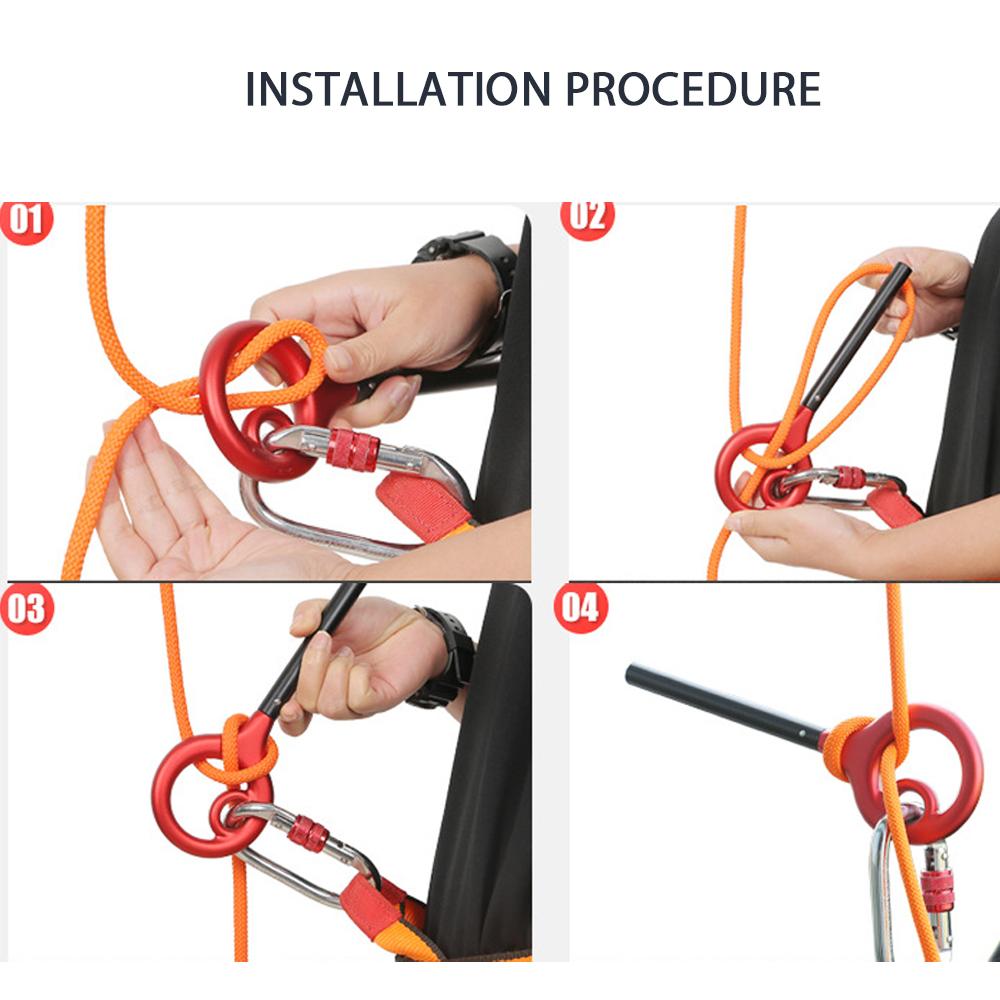 INSTALLATION PROCEDURE

01

02

03

04