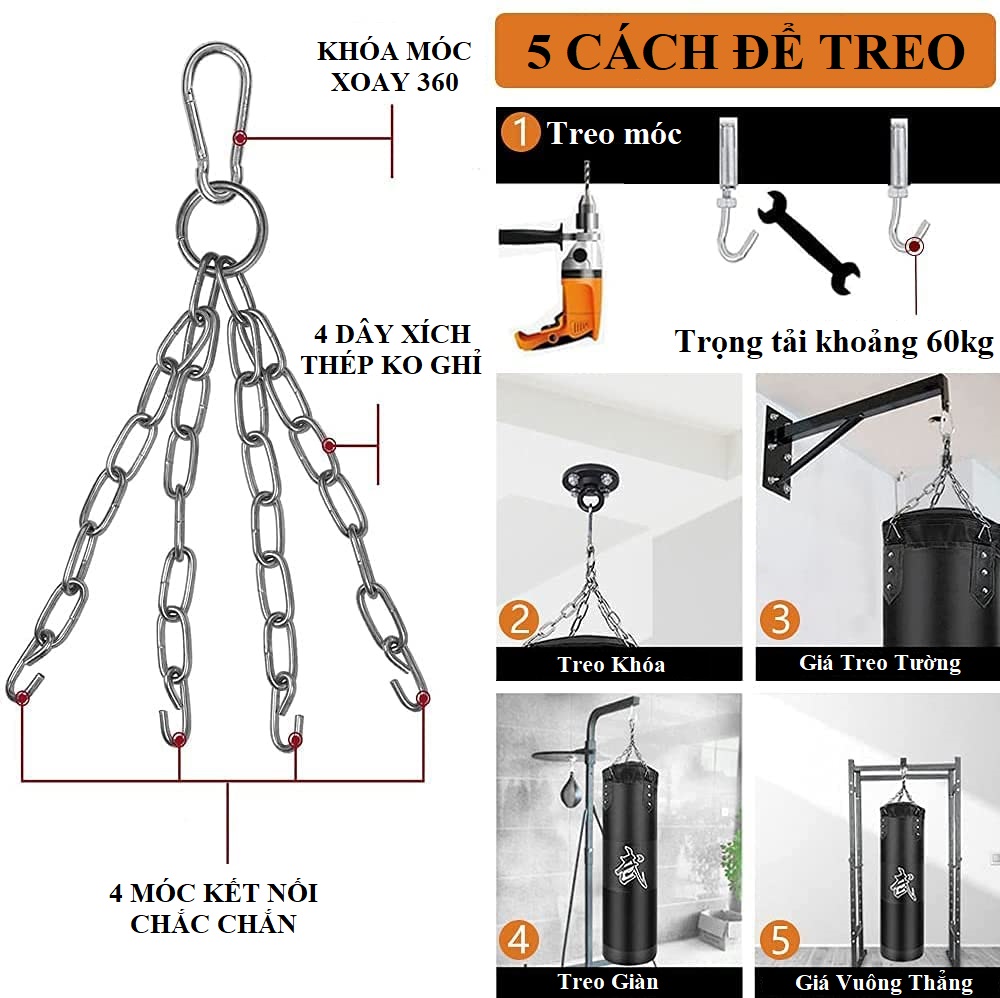 KHÓA MÓC XOAY 360

4 DÂY XÍCH THÉP KO GHỈ

4 MÓC KẾT NỐI CHẮC CHẮN

5 CÁCH ĐỂ TREO

1 Treo móc

Trọng tải khoảng 60kg

2 Treo Khóa

3 Giá Treo Tường

4 Treo Giàn

5 Giá Vuông Thẳng