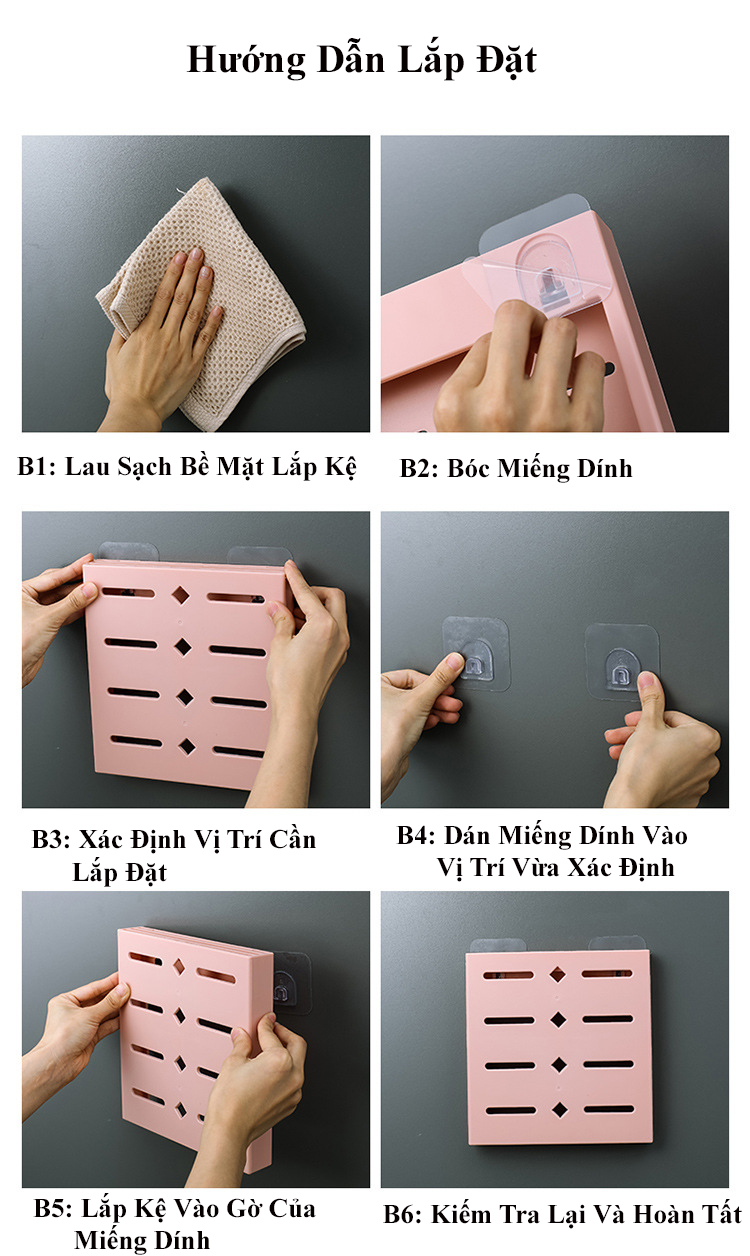 Hướng Dẫn Lắp Đặt

B1: Lau Sạch Bề Mặt Lắp Kệ

B2: Bóc Miếng Dính

B3: Xác Định Vị Trí Cần Lắp Đặt

B4: Dán Miếng Dính Vào Vị Trí Vừa Xác Định

B5: Lắp Kệ Vào Gờ Của Miếng Dính

B6: Kiểm Tra Lại Và Hoàn Tất