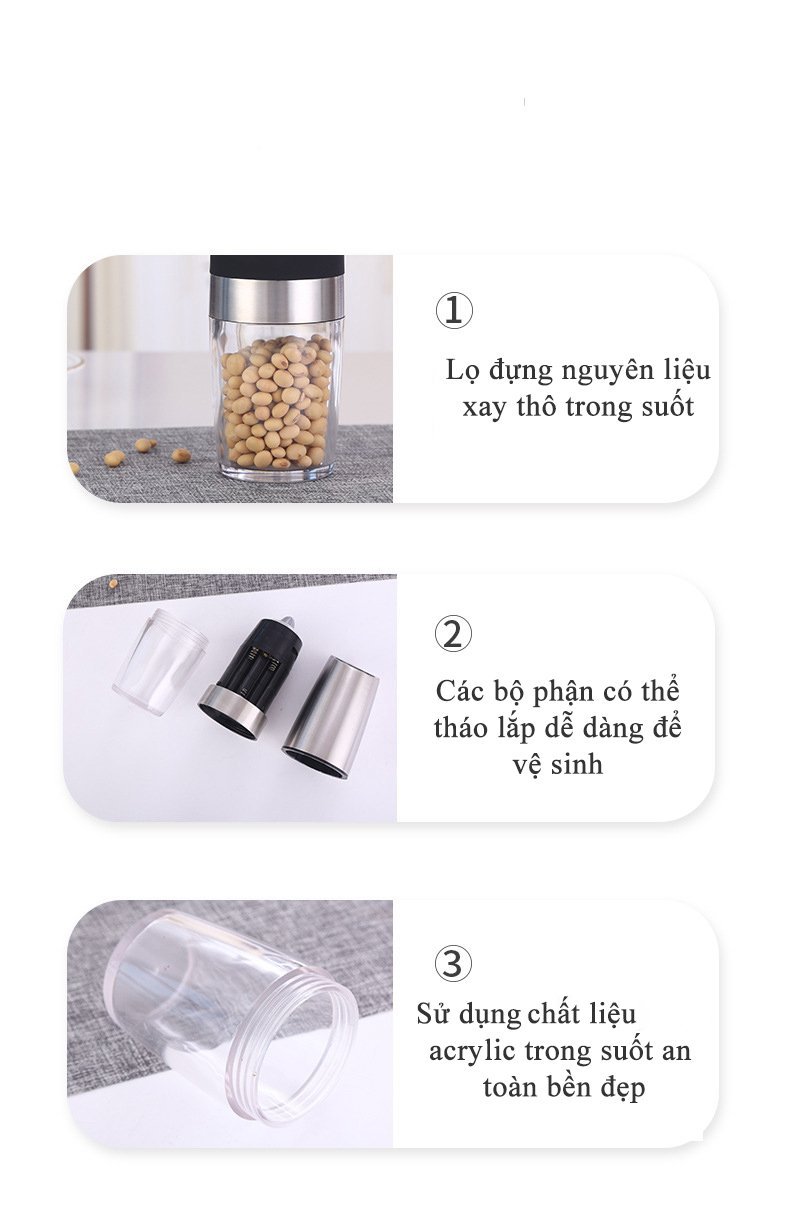 ①

Lọ đựng nguyên liệu xay thô trong suốt

②

Các bộ phận có thể tháo lắp dễ dàng để vệ sinh

③

Sử dụng chất liệu acrylic trong suốt an toàn bền đẹp