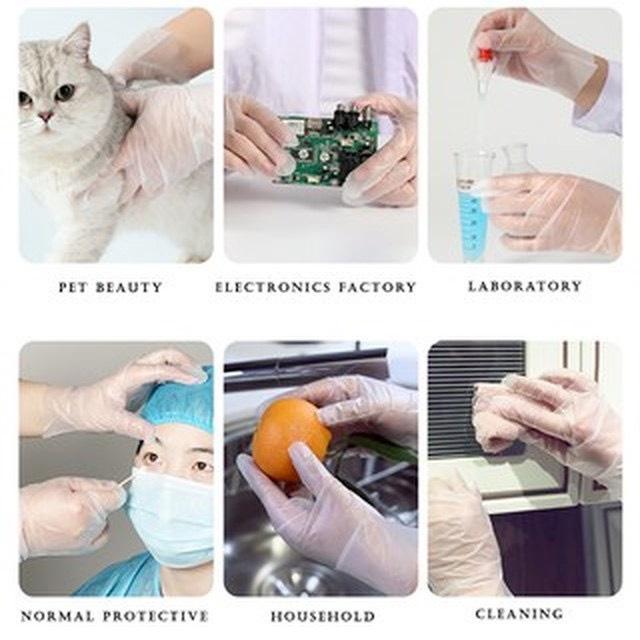 PET BEAUTY

ELECTRONICS FACTORY

LABORATORY

NORMAL PROTECTIVE

HOUSEHOLD

CLEANING