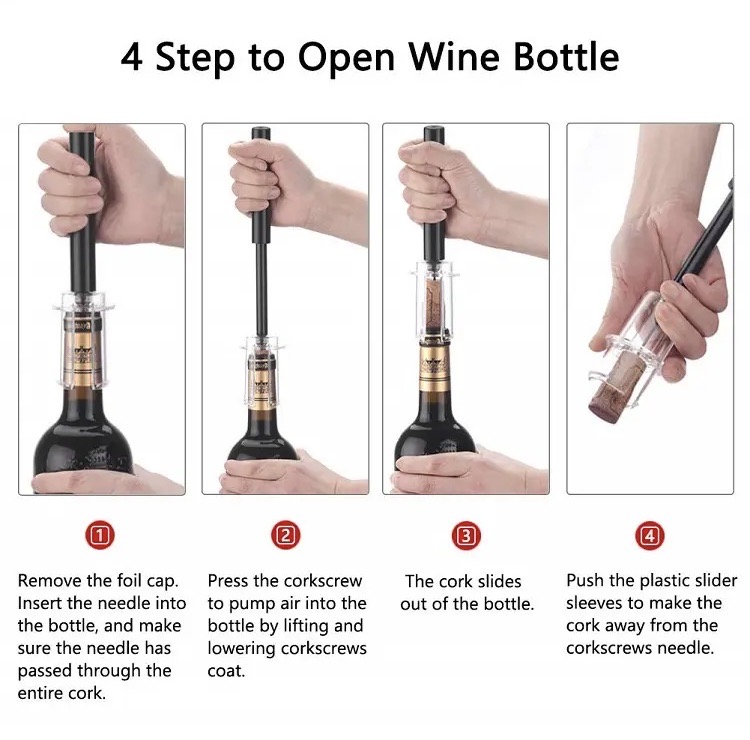 4 Step to Open Wine Bottle

1

Remove the foil cap. Insert the needle into the bottle, and make sure the needle has passed through the entire cork.

2

Press the corkscrew to pump air into the bottle by lifting and lowering corkscrews coat.

3

The cork slides out of the bottle.

4

Push the plastic slider sleeves to make the cork away from the corkscrews needle.