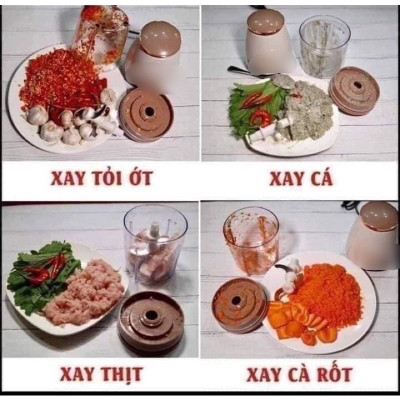 XAY TỎI ỚT

XAY CÁ

XAY THỊT

XAY CÀ RỐT