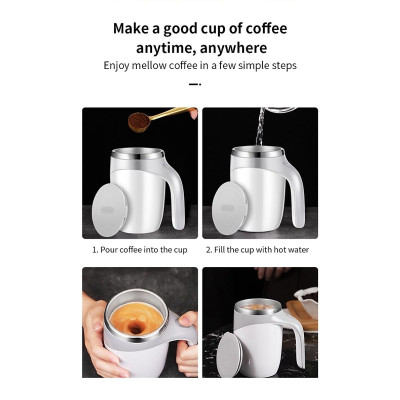 Make a good cup of coffee anytime, anywhere

Enjoy mellow coffee in a few simple steps

1. Pour coffee into the cup

2. Fill the cup with hot water