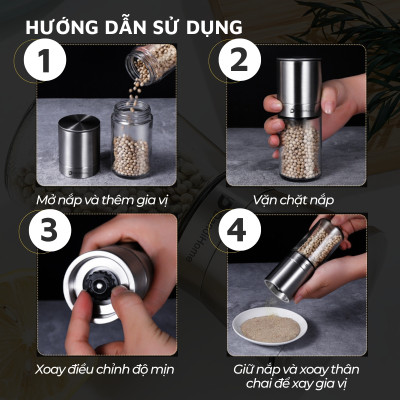 HƯỚNG DẪN SỬ DỤNG

1

Mở nắp và thêm gia vị

2

Vặn chặt nắp

3

Xoay điều chỉnh độ mịn

4

Giữ nắp và xoay thân chai để xay gia vị