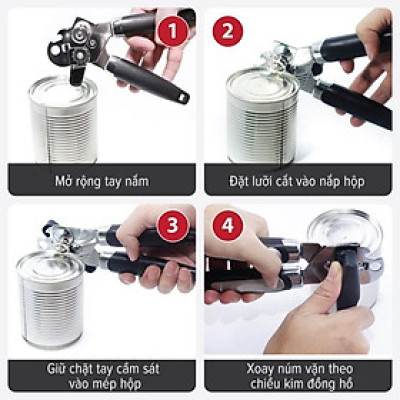 1

Mở rộng tay nắm

2

Đặt lưỡi cắt vào nắp hộp

3

Giữ chặt tay cầm sát vào mép hộp

4

Xoay núm vặn theo chiều kim đồng hồ