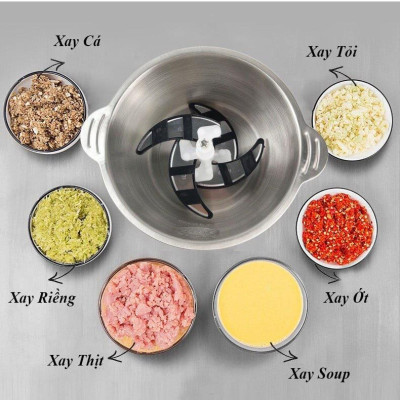 Xay Cá

Xay Tỏi

Xay Riềng

Xay Ớt

Xay Thịt

Xay Soup