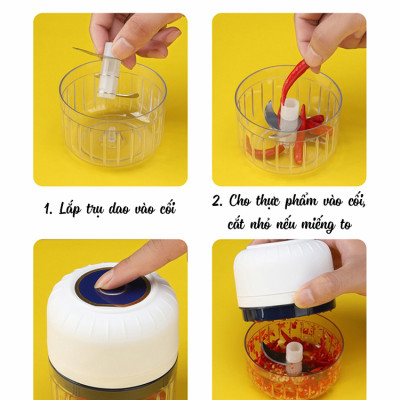 1. Lắp trụ dao vào cối

2. Cho thực phẩm vào cối, cắt nhỏ nếu miếng to