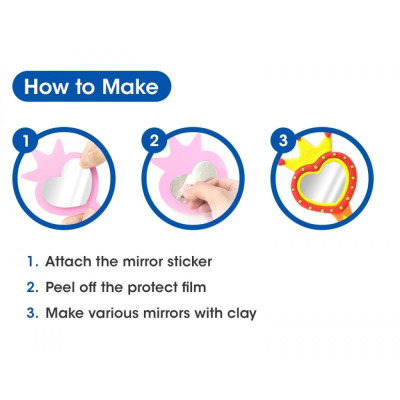 How to Make

1

2

3

1. Attach the mirror sticker

2. Peel off the protect film

3. Make various mirrors with clay