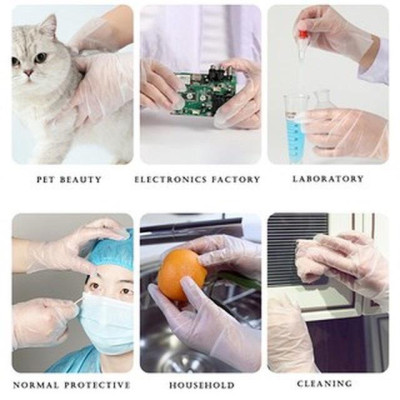 PET BEAUTY

ELECTRONICS FACTORY

LABORATORY

NORMAL PROTECTIVE

HOUSEHOLD

CLEANING