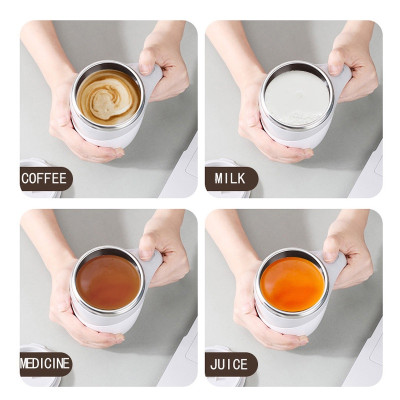 COFFEE

MILK

MEDICINE

JUICE