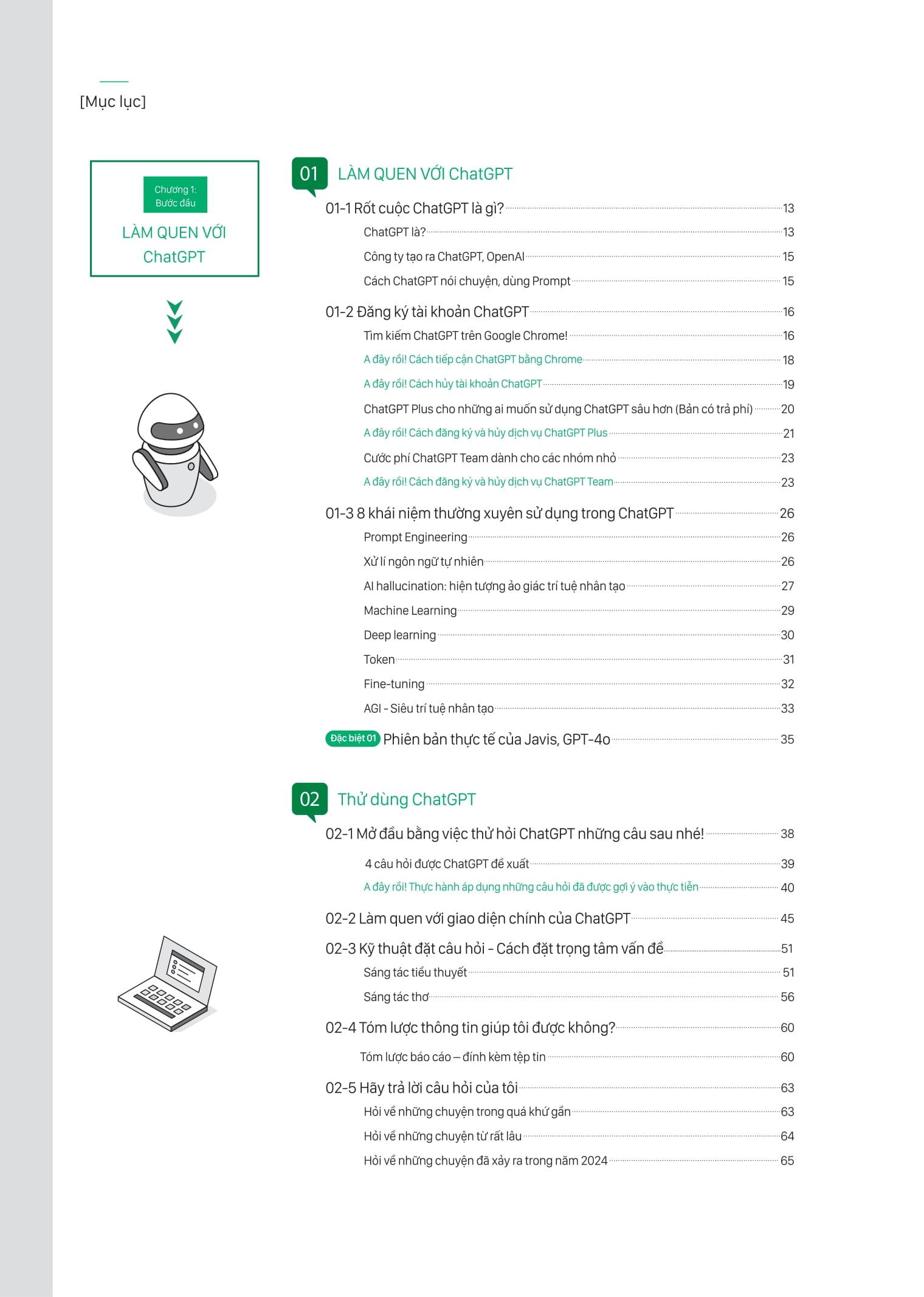 [Mục lục]

Chương 1:
Bước đầu

LÀM QUEN VỚI ChatGPT

01 LÀM QUEN VỚI ChatGPT

01-1 Rốt cuộc ChatGPT là gì? 13
ChatGPT là? 13
Công ty tạo ra ChatGPT, OpenAI 15
Cách ChatGPT nói chuyện, dùng Prompt 15

01-2 Đăng ký tài khoản ChatGPT 16
Tìm kiếm ChatGPT trên Google Chrome! 16
A đây rồi! Cách tiếp cận ChatGPT bằng Chrome 18
A đây rồi! Cách hủy tài khoản ChatGPT 19
ChatGPT Plus cho những ai muốn sử dụng ChatGPT sâu hơn (Bản có trả phí) 20
A đây rồi! Cách đăng ký và hủy dịch vụ ChatGPT Plus 21
Cước phí ChatGPT Team dành cho các nhóm nhỏ 23
A đây rồi! Cách đăng ký và hủy dịch vụ ChatGPT Team 23

01-3 8 khái niệm thường xuyên sử dụng trong ChatGPT 26
Prompt Engineering 26
Xử lí ngôn ngữ tự nhiên 26
AI hallucination: hiện tượng ảo giác trí tuệ nhân tạo 27
Machine Learning 29
Deep learning 30
Token 31
Fine-tuning 32
AGI - Siêu trí tuệ nhân tạo 33

Đặc biệt 01 Phiên bản thực tế của Javis, GPT-4o 35

02 Thử dùng ChatGPT

02-1 Mở đầu bằng việc thử hỏi ChatGPT những câu sau nhé! 38
4 câu hỏi được ChatGPT đề xuất 39
A đây rồi! Thực hành áp dụng những câu hỏi đã được gợi ý vào thực tiễn 40

02-2 Làm quen với giao diện chính của ChatGPT 45

02-3 Kỹ thuật đặt câu hỏi - Cách đặt trọng tâm vấn đề 51
Sáng tác tiểu thuyết 51
Sáng tác thơ 56

02-4 Tóm lược thông tin giúp tôi được không? 60
Tóm lược báo cáo – đính kèm tệp tin 60

02-5 Hãy trả lời câu hỏi của tôi 63
Hỏi về những chuyện trong quá khứ gần 63
Hỏi về những chuyện từ rất lâu 64
Hỏi về những chuyện đã xảy ra trong năm 2024 65