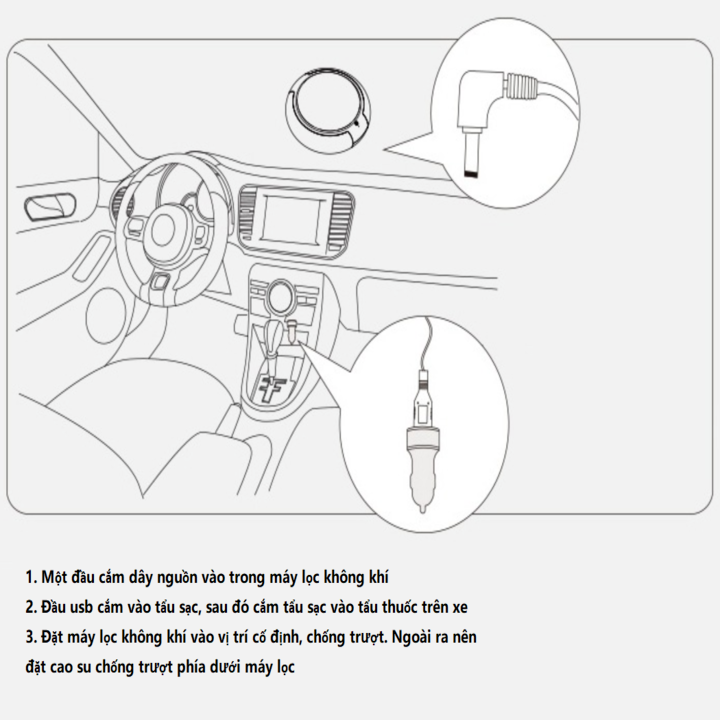 1. Một đầu cắm dây nguồn vào trong máy lọc không khí

2. Đầu usb cắm vào tẩu sạc, sau đó cắm tẩu sạc vào tẩu thuốc trên xe

3. Đặt máy lọc không khí vào vị trí cố định, chống trượt. Ngoài ra nên đặt cao su chống trượt phía dưới máy lọc