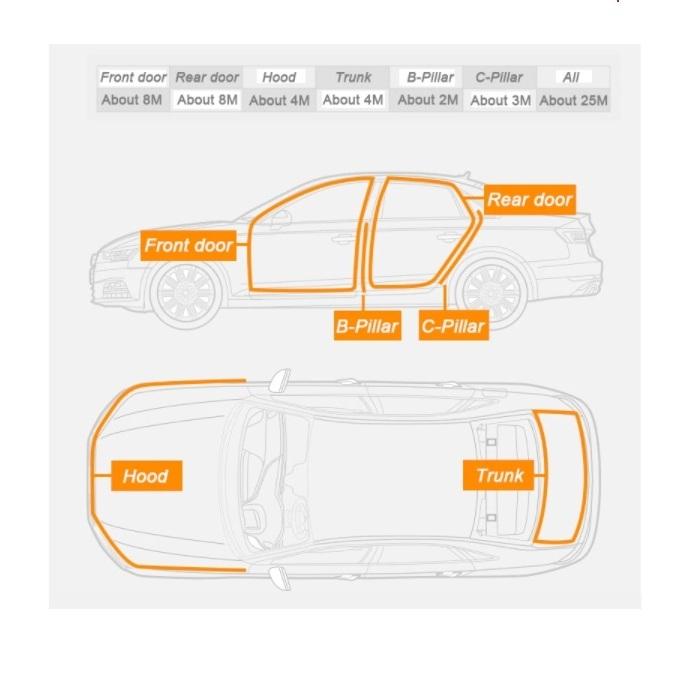 | Front door | Rear door | Hood | Trunk | B-Pillar | C-Pillar | All |
|---|---|---|---|---|---|---|
| About 8M | About 8M | About 4M | About 4M | About 2M | About 3M | About 25M |

Rear door

Front door

B-Pillar

C-Pillar

Hood

Trunk