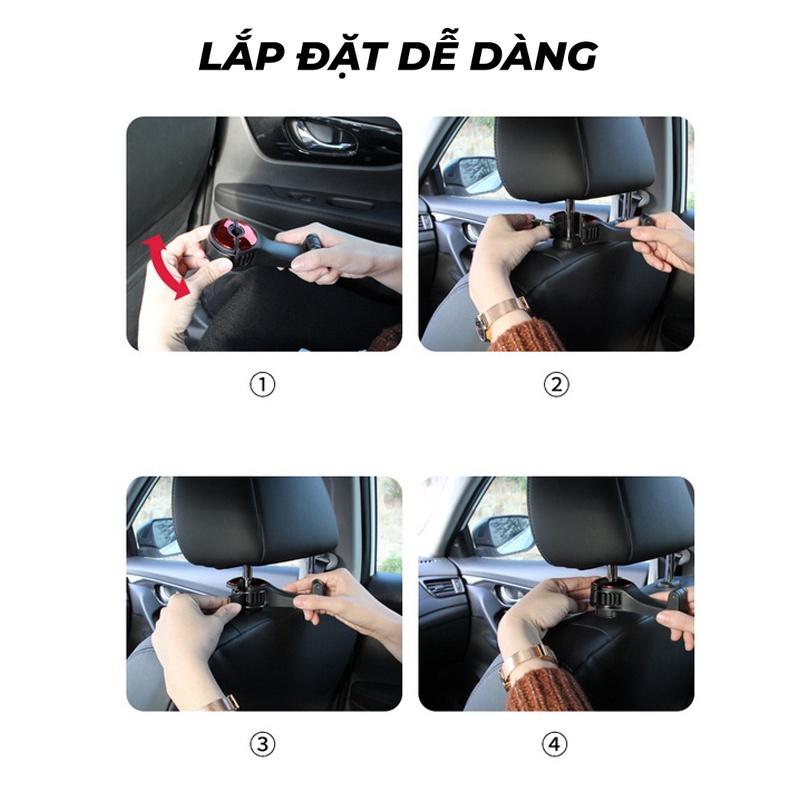 LẮP ĐẶT DỄ DÀNG

①

②

③

④