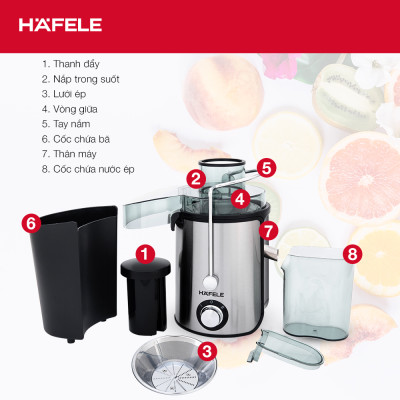 HÄFELE

1. Thanh đẩy
2. Nắp trong suốt
3. Lưới ép
4. Vòng giữa
5. Tay nắm
6. Cốc chứa bã
7. Thân máy
8. Cốc chứa nước ép

2
5
4
6
7
1
8
HÄFELE
3