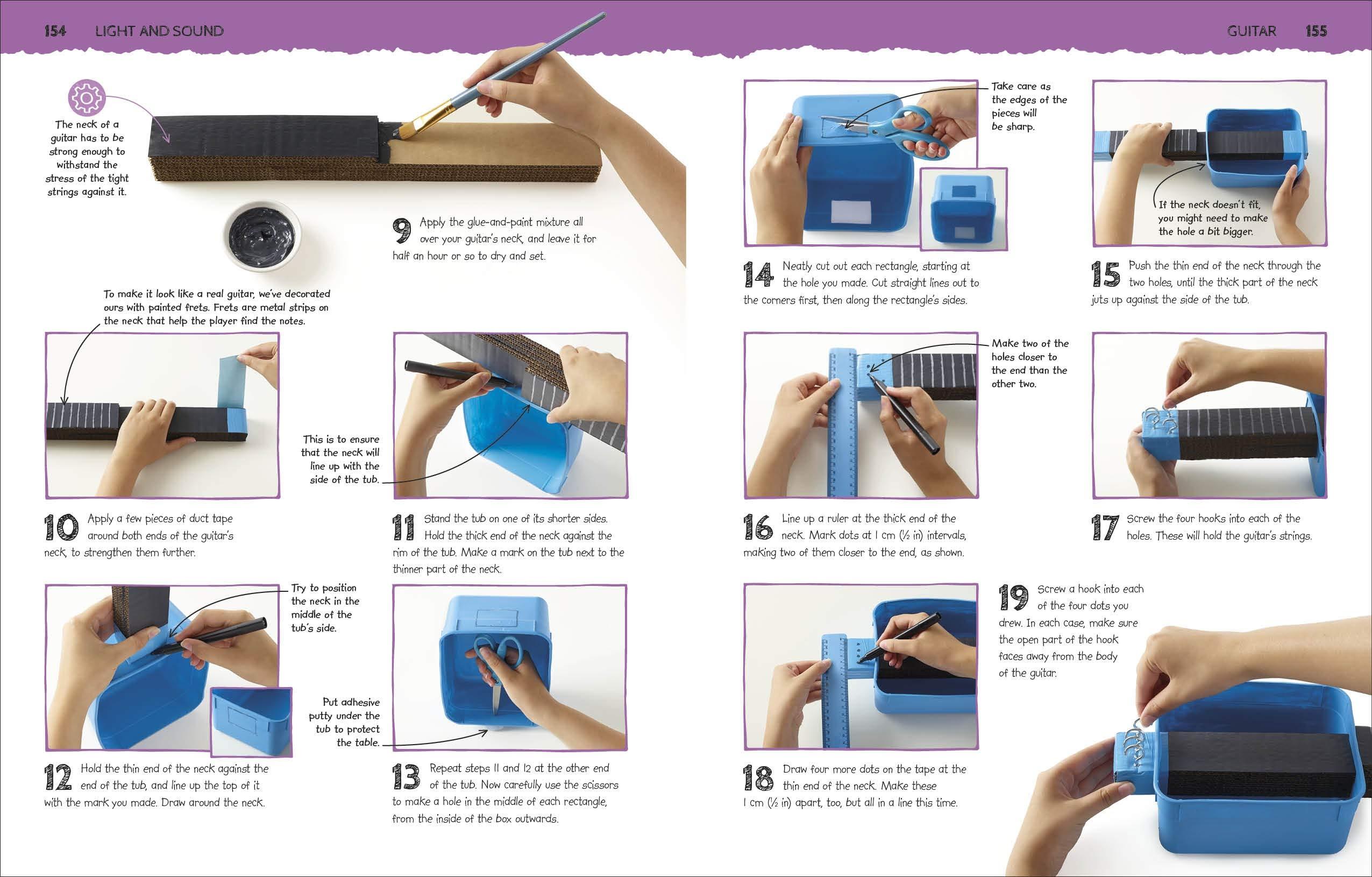 154 LIGHT AND SOUND

The neck of a guitar has to be strong enough to withstand the stress of the tight strings against it.

9 Apply the glue-and-paint mixture all over your guitar's neck, and leave it for half an hour or so to dry and set.

To make it look like a real guitar, we've decorated ours with painted frets. Frets are metal strips on the neck that help the player find the notes.

This is to ensure that the neck will line up with the side of the tub.

10 Apply a few pieces of duct tape around both ends of the guitar's neck, to strengthen them further.

11 Stand the tub on one of its shorter sides. Hold the thick end of the neck against the rim of the tub. Make a mark on the tub next to the thinner part of the neck.

Try to position the neck in the middle of the tub's side.

Put adhesive putty under the tub to protect the table.

12 Hold the thin end of the neck against the end of the tub, and line up the top of it with the mark you made. Draw around the neck.

13 Repeat steps 11 and 12 at the other end of the tub. Now carefully use the scissors to make a hole in the middle of each rectangle, from the inside of the box outwards.

GUITAR 155

Take care as the edges of the pieces will be sharp.

If the neck doesn't fit, you might need to make the hole a bit bigger.

14 Neatly cut out each rectangle, starting at the hole you made. Cut straight lines out to the corners first, then along the rectangle's sides.

15 Push the thin end of the neck through the two holes, until the thick part of the neck juts up against the side of the tub.

Make two of the holes closer to the end than the other two.

16 Line up a ruler at the thick end of the neck. Mark dots at 1 cm (½ in) intervals, making two of them closer to the end, as shown.

17 Screw the four hooks into each of the holes. These will hold the guitar's strings.

18 Draw four more dots on the tape at the thin end of the neck. Make these 1 cm (½ in) apart, too, but all in a line this time.

19 Screw a hook into each of the four dots you drew. In each case, make sure the open part of the hook faces away from the body of the guitar.