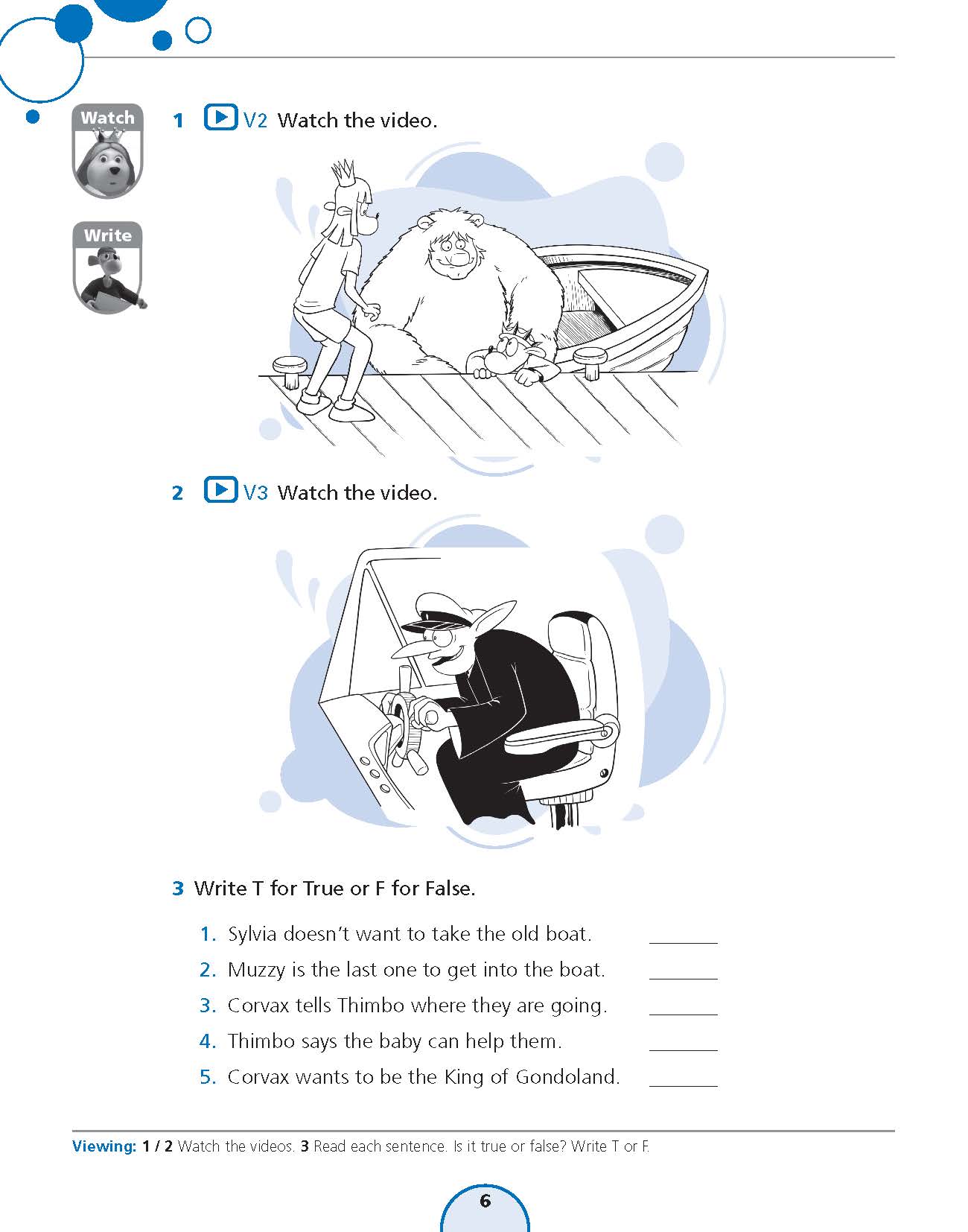 Watch

Write

1 V2 Watch the video.

2 V3 Watch the video.

3 Write T for True or F for False.

1. Sylvia doesn't want to take the old boat. ______
2. Muzzy is the last one to get into the boat. ______
3. Corvax tells Thimbo where they are going. ______
4. Thimbo says the baby can help them. ______
5. Corvax wants to be the King of Gondoland. ______

Viewing: 1 / 2 Watch the videos. 3 Read each sentence. Is it true or false? Write T or F.

6