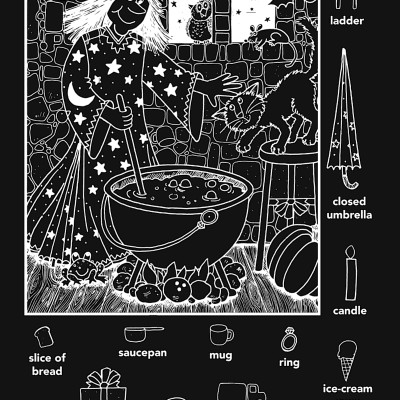 ladder

closed umbrella

candle

slice of bread

saucepan

mug

ring

ice-cream