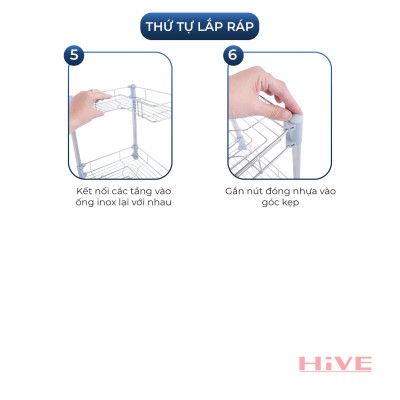 THỨ TỰ LẮP RÁP

5

Kết nối các tầng vào ống inox lại với nhau

6

Gắn nút đóng nhựa vào góc kẹp

HiVE