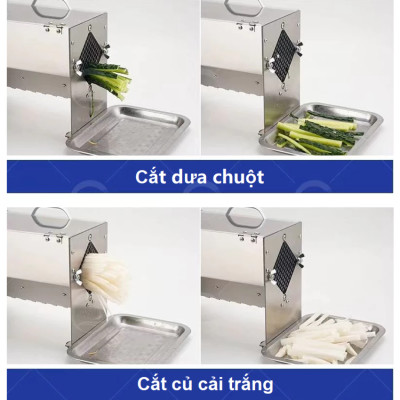 Cắt dưa chuột

Cắt củ cải trắng