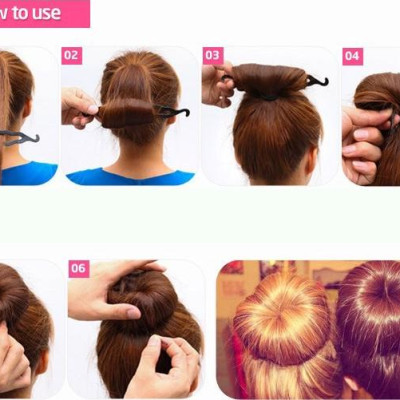 w to use

02

03

04

06