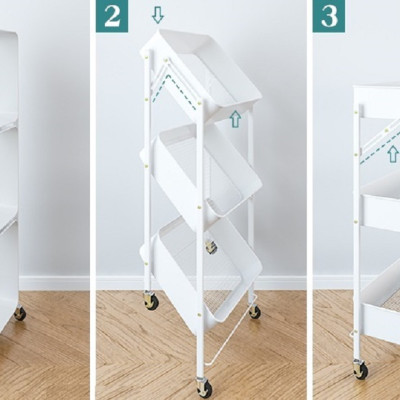 2

3