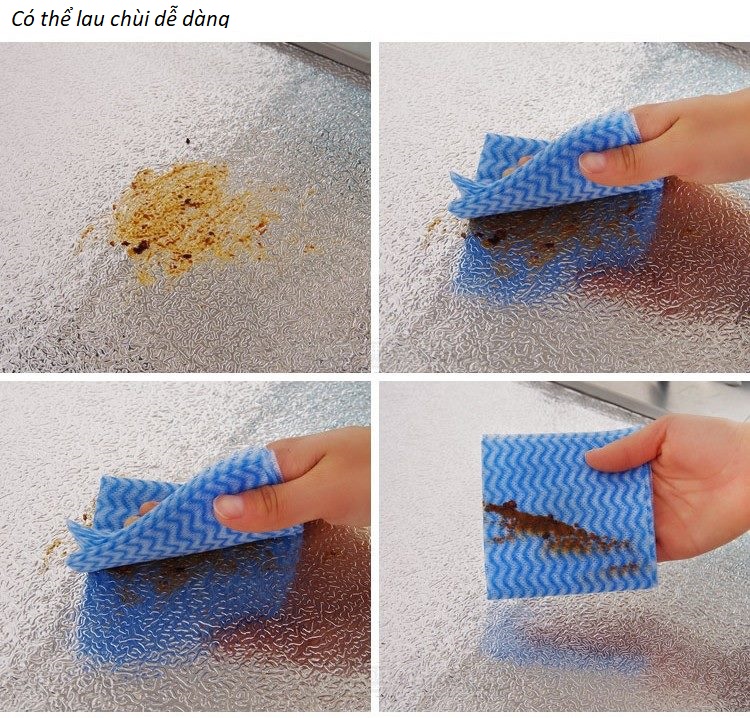 Có thể lau chùi dễ dàng