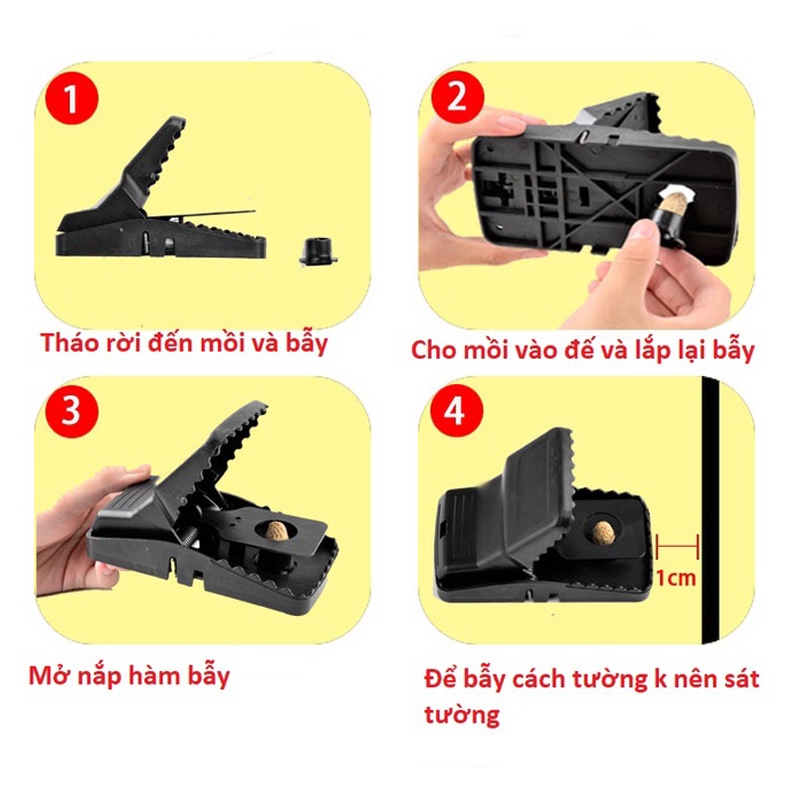 1

Tháo rời đến mồi và bẫy

2

Cho mồi vào đế và lắp lại bẫy

3

Mở nắp hàm bẫy

4

1cm

Để bẫy cách tường k nên sát tường