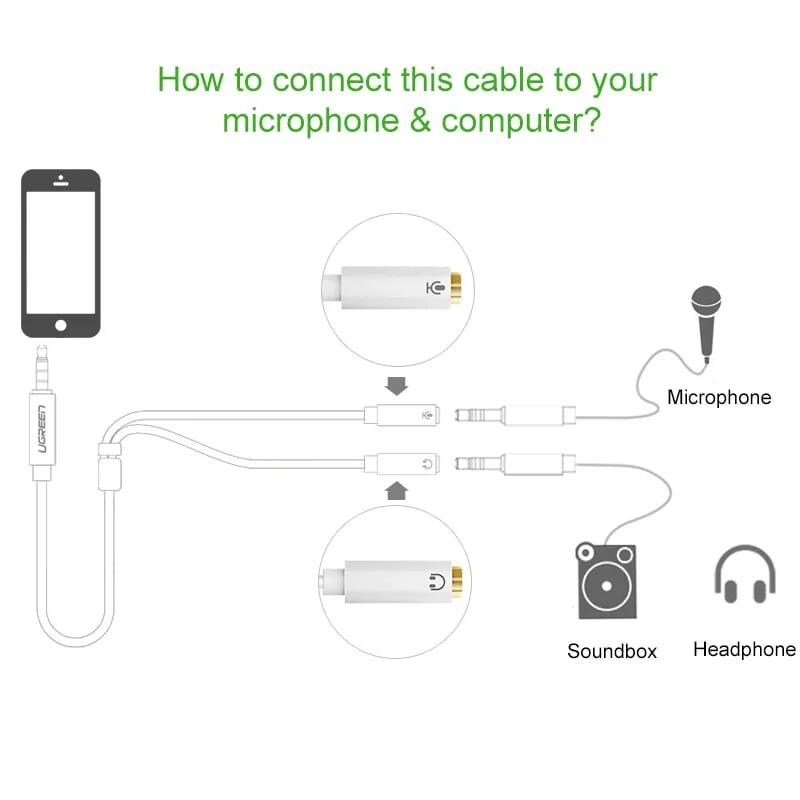 How to connect this cable to your microphone & computer?

UGREEN

Microphone

Soundbox

Headphone