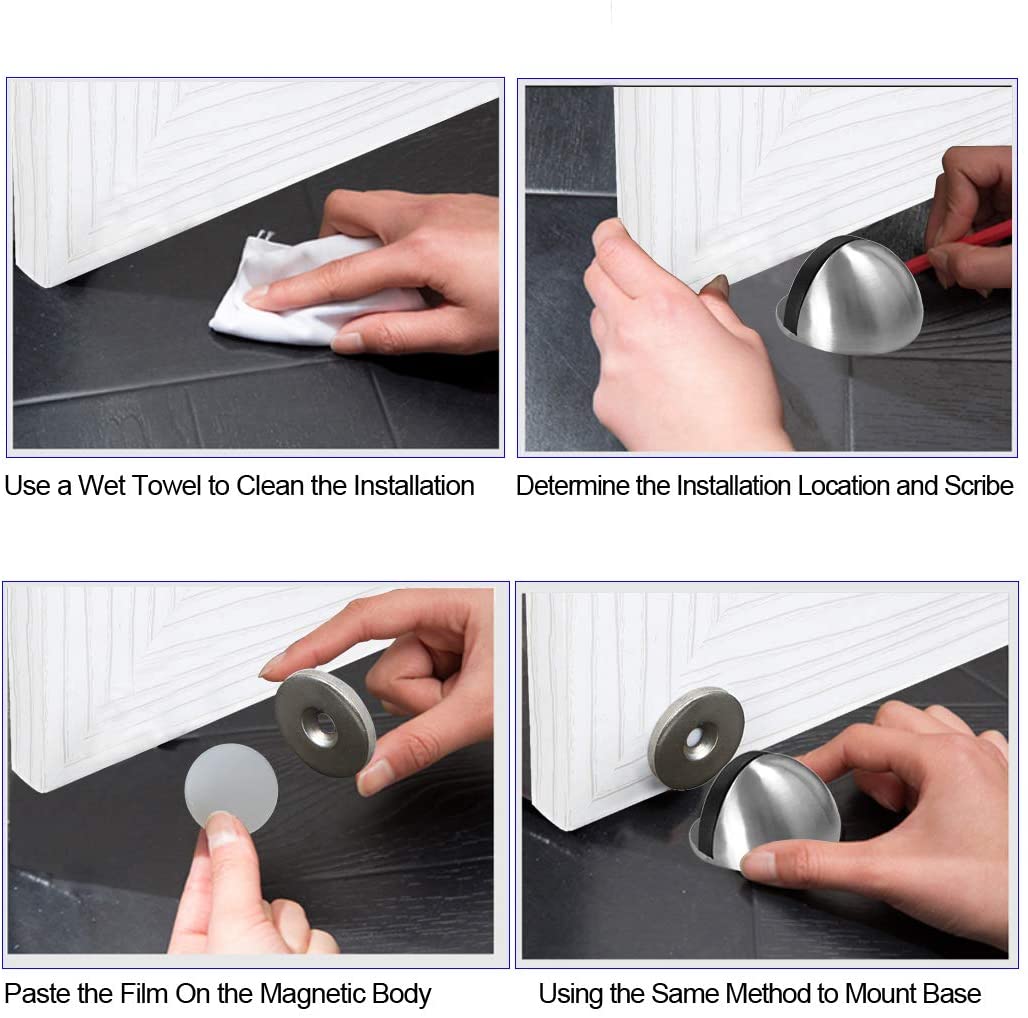 Use a Wet Towel to Clean the Installation

Determine the Installation Location and Scribe

Paste the Film On the Magnetic Body

Using the Same Method to Mount Base