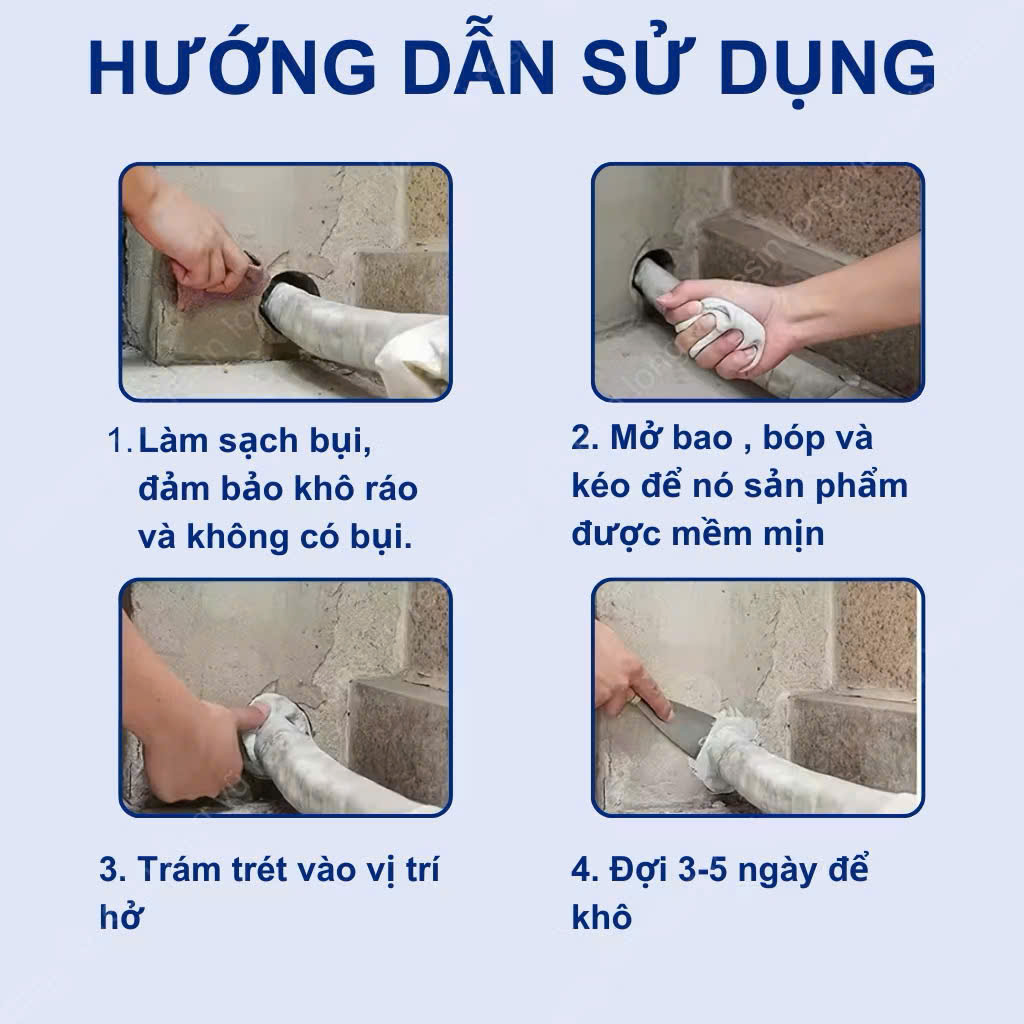 HƯỚNG DẪN SỬ DỤNG

1. Làm sạch bụi, đảm bảo khô ráo và không có bụi.

2. Mở bao , bóp và kéo để nó sản phẩm được mềm mịn

3. Trám trét vào vị trí hở

4. Đợi 3-5 ngày để khô