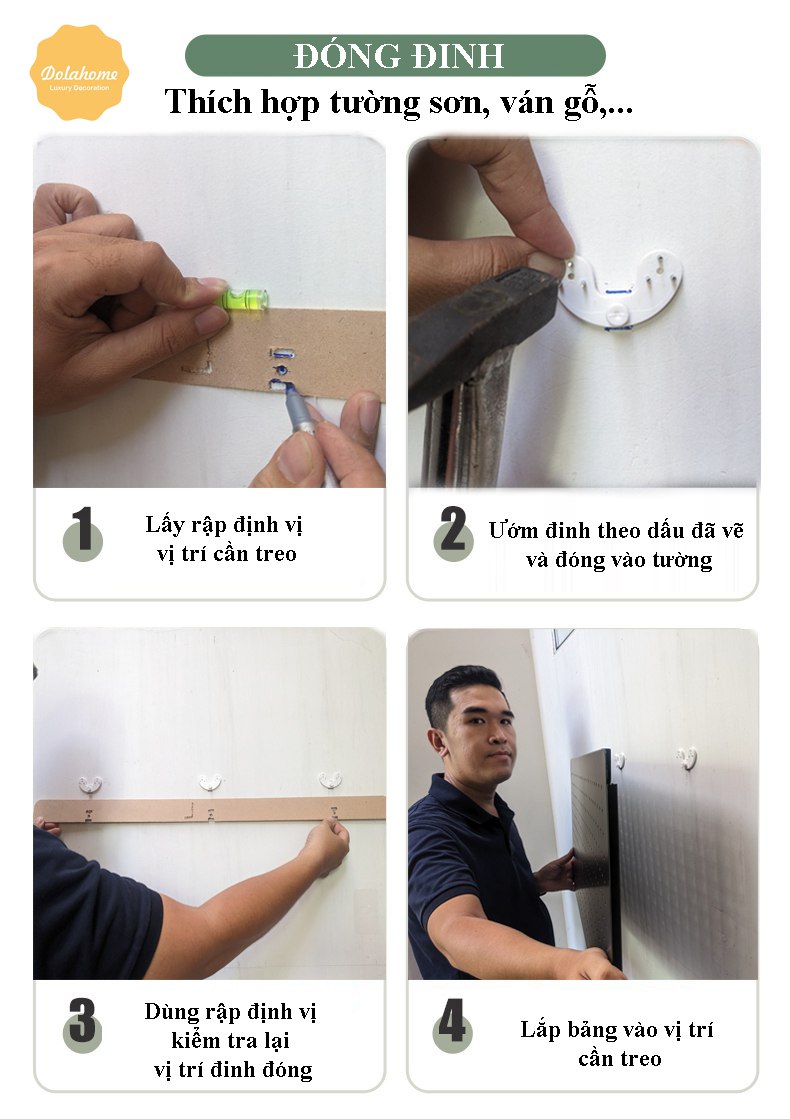 Dolahome
Luxury Decoration

ĐÓNG ĐINH

Thích hợp tường sơn, ván gỗ,...

1
Lấy rập định vị vị trí cần treo

2
Ướm đinh theo dấu đã vẽ và đóng vào tường

3
Dùng rập định vị kiểm tra lại vị trí đinh đóng

4
Lắp bảng vào vị trí cần treo