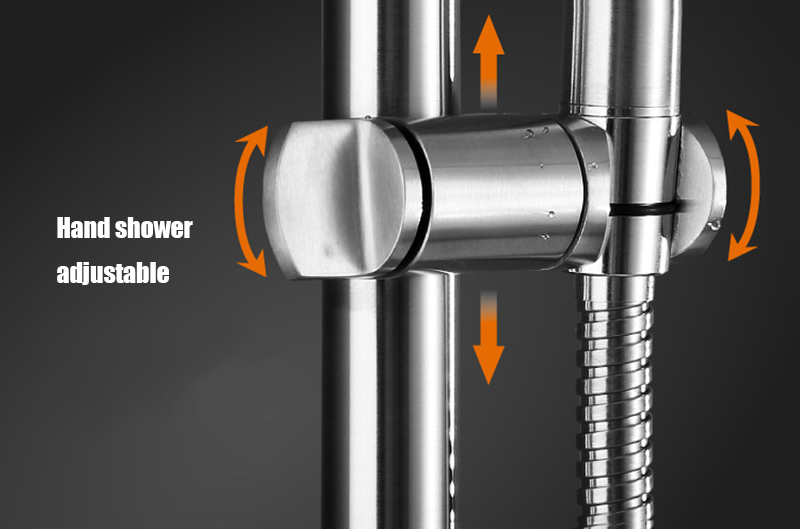 Hand shower
adjustable