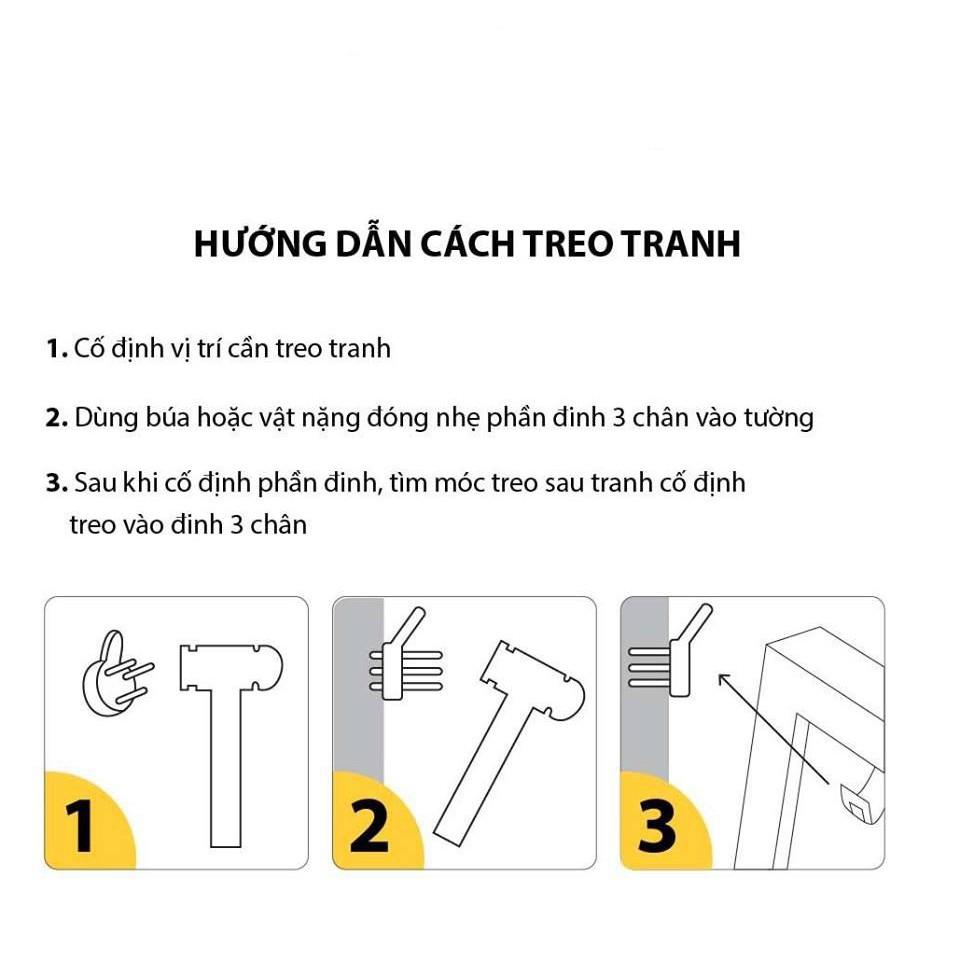 HƯỚNG DẪN CÁCH TREO TRANH

1. Cố định vị trí cần treo tranh

2. Dùng búa hoặc vật nặng đóng nhẹ phần đinh 3 chân vào tường

3. Sau khi cố định phần đinh, tìm móc treo sau tranh cố định treo vào đinh 3 chân

1

2

3