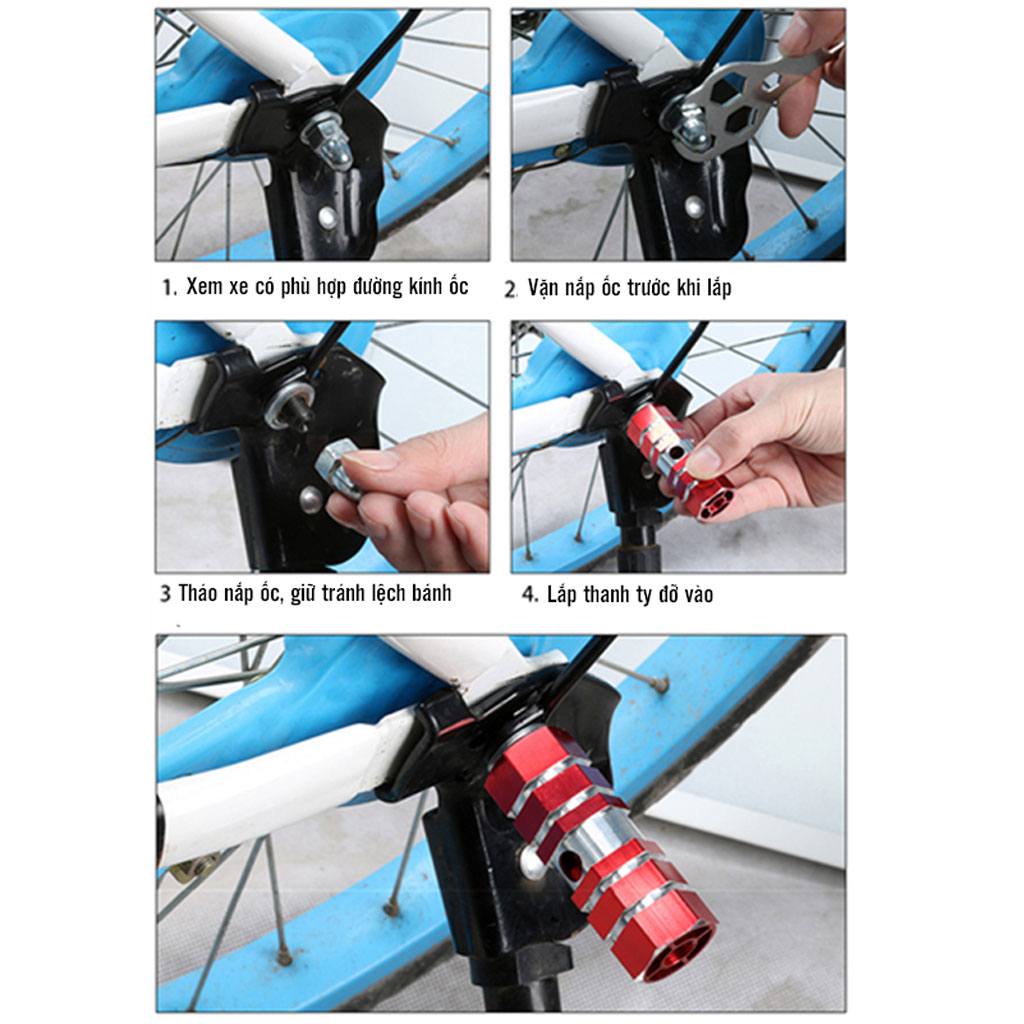 1. Xem xe có phù hợp đường kính ốc

2. Vặn nắp ốc trước khi lắp

3 Tháo nắp ốc, giữ tránh lệch bánh

4. Lắp thanh ty đỡ vào