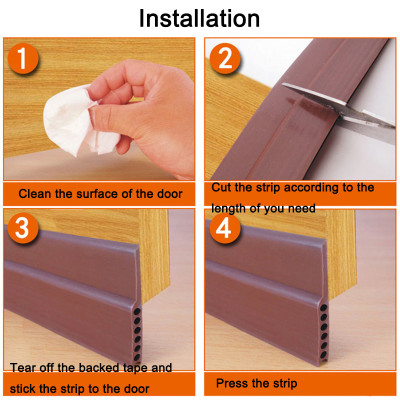 Installation

1

Clean the surface of the door

2

Cut the strip according to the length of you need

3

Tear off the backed tape and stick the strip to the door

4

Press the strip