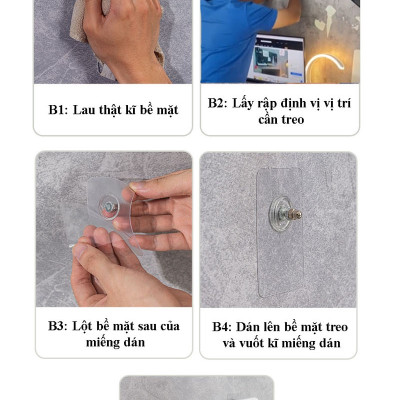 B1: Lau thật kĩ bề mặt

B2: Lấy rập định vị vị trí cần treo

B3: Lột bề mặt sau của miếng dán

B4: Dán lên bề mặt treo và vuốt kĩ miếng dán