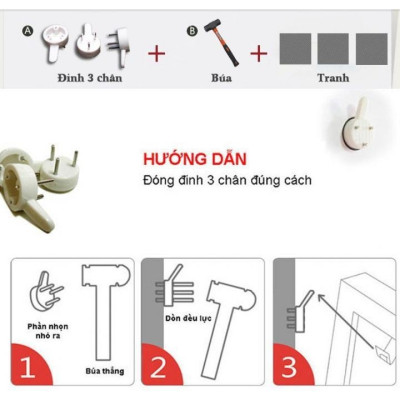 A
Đinh 3 chân
+
B
Búa
+
Tranh

HƯỚNG DẪN
Đóng đinh 3 chân đúng cách

Phần nhọn nhô ra
Búa thẳng
1

Dồn đều lực
2

3