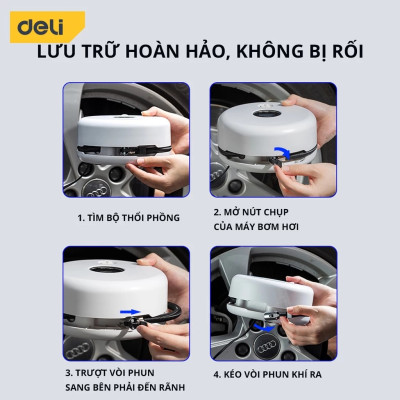 deli

LƯU TRỮ HOÀN HẢO, KHÔNG BỊ RỐI

1. TÌM BỘ THỔI PHỒNG

2. MỞ NÚT CHỤP CỦA MÁY BƠM HƠI

3. TRƯỢT VÒI PHUN SANG BÊN PHẢI ĐẾN RÃNH

4. KÉO VÒI PHUN KHÍ RA